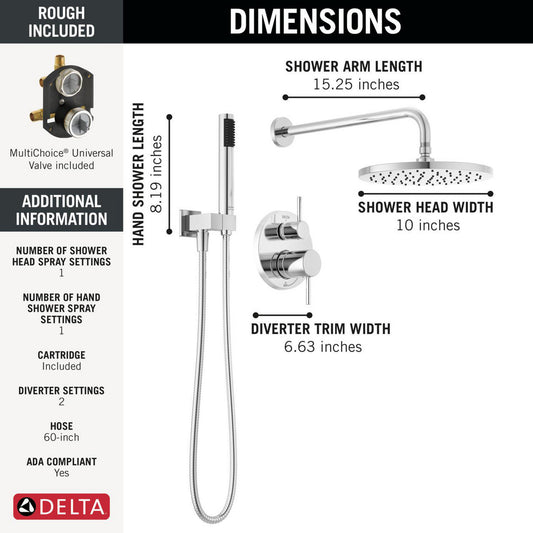 ROUGH INCLUDED

MultiChoice® Universal Valve included

ADDITIONAL INFORMATION

NUMBER OF SHOWER HEAD SPRAY SETTINGS
1

NUMBER OF HAND SHOWER SPRAY SETTINGS
1

CARTRIDGE
Included

DIVERTER SETTINGS
2

HOSE
60-inch

ADA COMPLIANT
Yes

DELTA

DIMENSIONS

HAND SHOWER LENGTH
8.19 inches

SHOWER ARM LENGTH
15.25 inches

SHOWER HEAD WIDTH
10 inches

DIVERTER TRIM WIDTH
6.63 inches