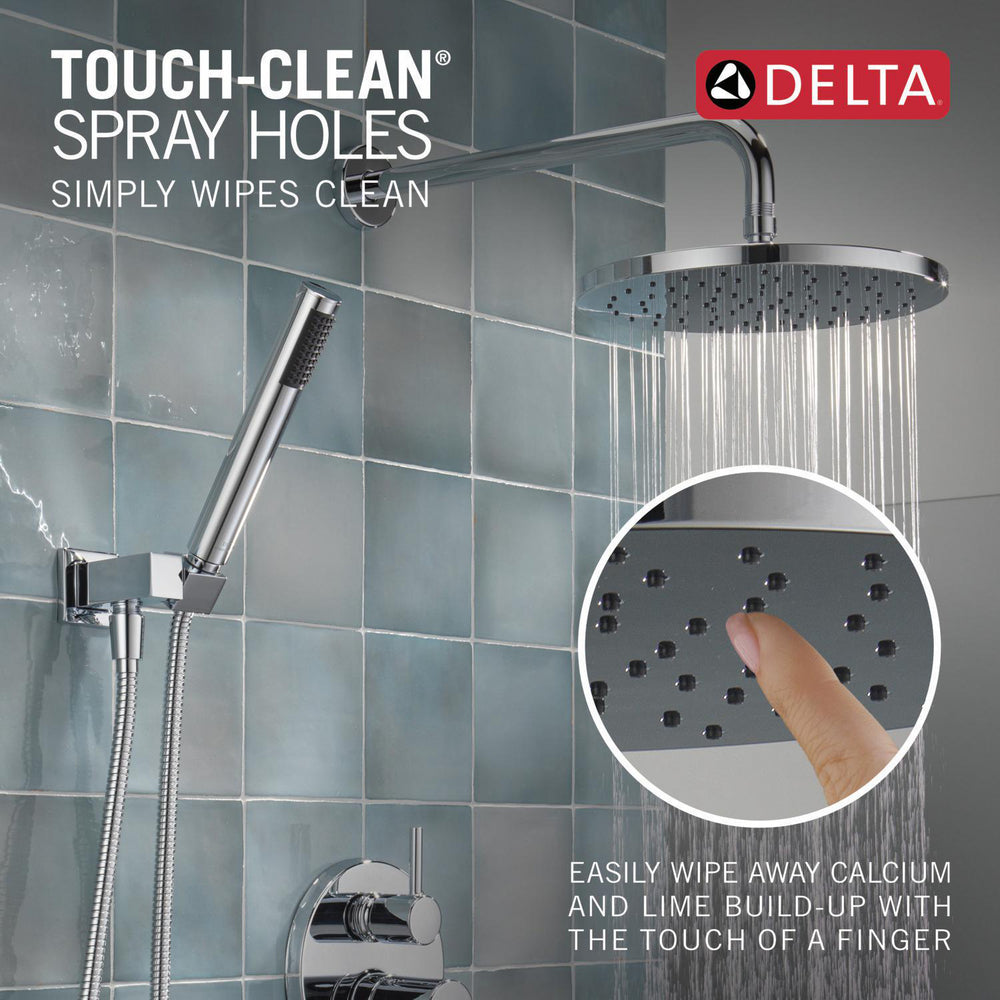 TOUCH-CLEAN®
SPRAY HOLES
SIMPLY WIPES CLEAN

DELTA

EASILY WIPE AWAY CALCIUM AND LIME BUILD-UP WITH THE TOUCH OF A FINGER